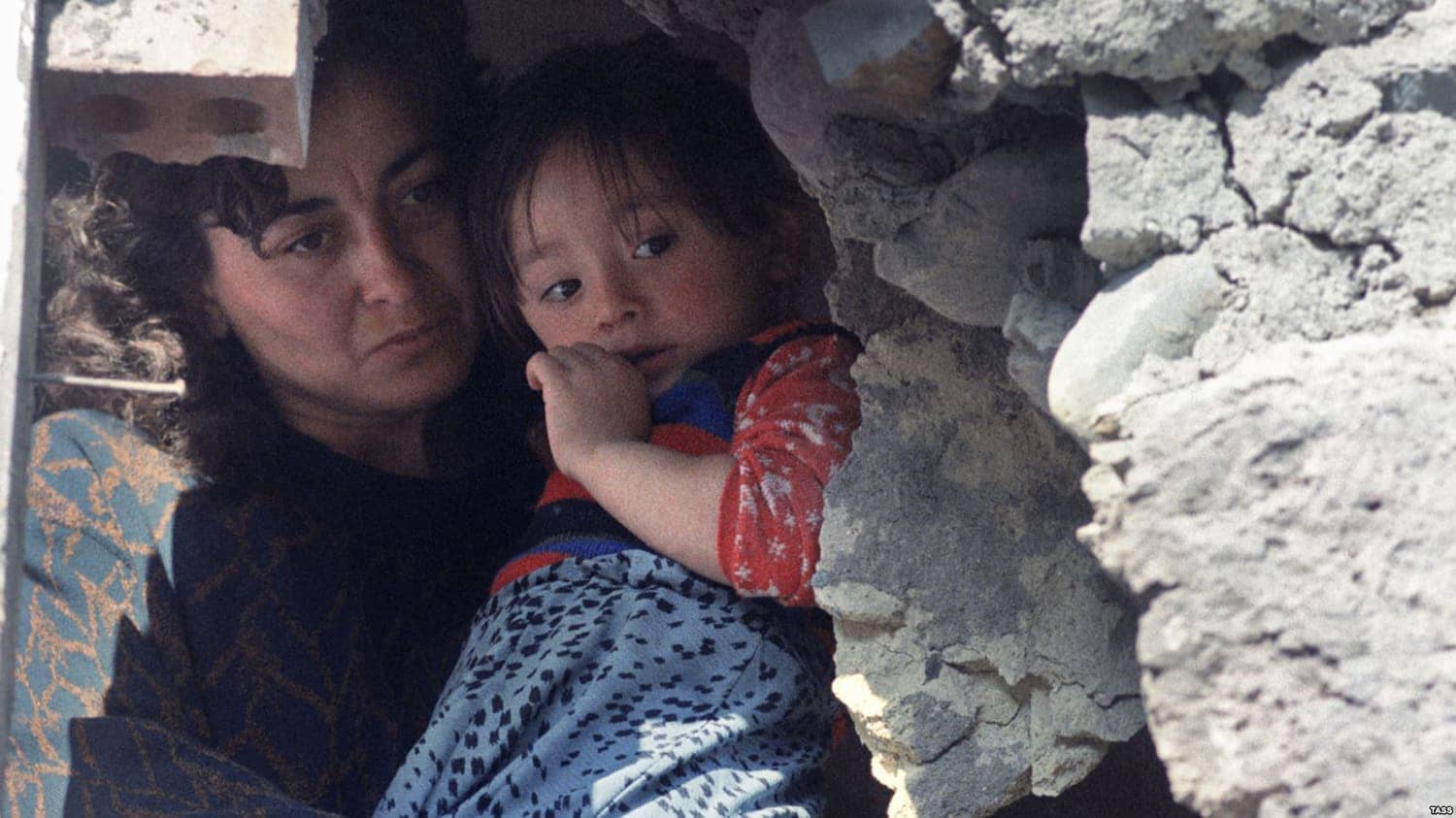 TASS